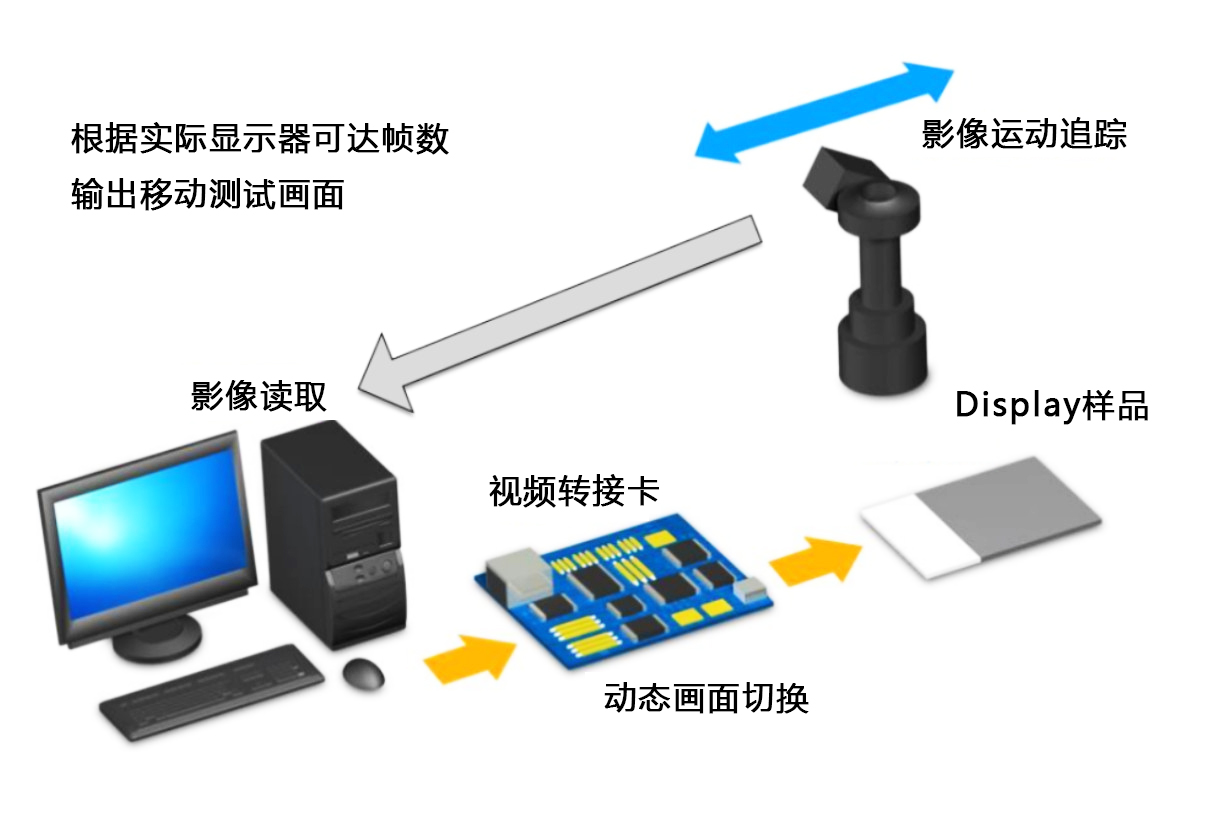 根据实际显示器可达帧数
输出移动测试画面

影像运动追踪

影像读取

Display样品

视频转接卡

动态画面切换